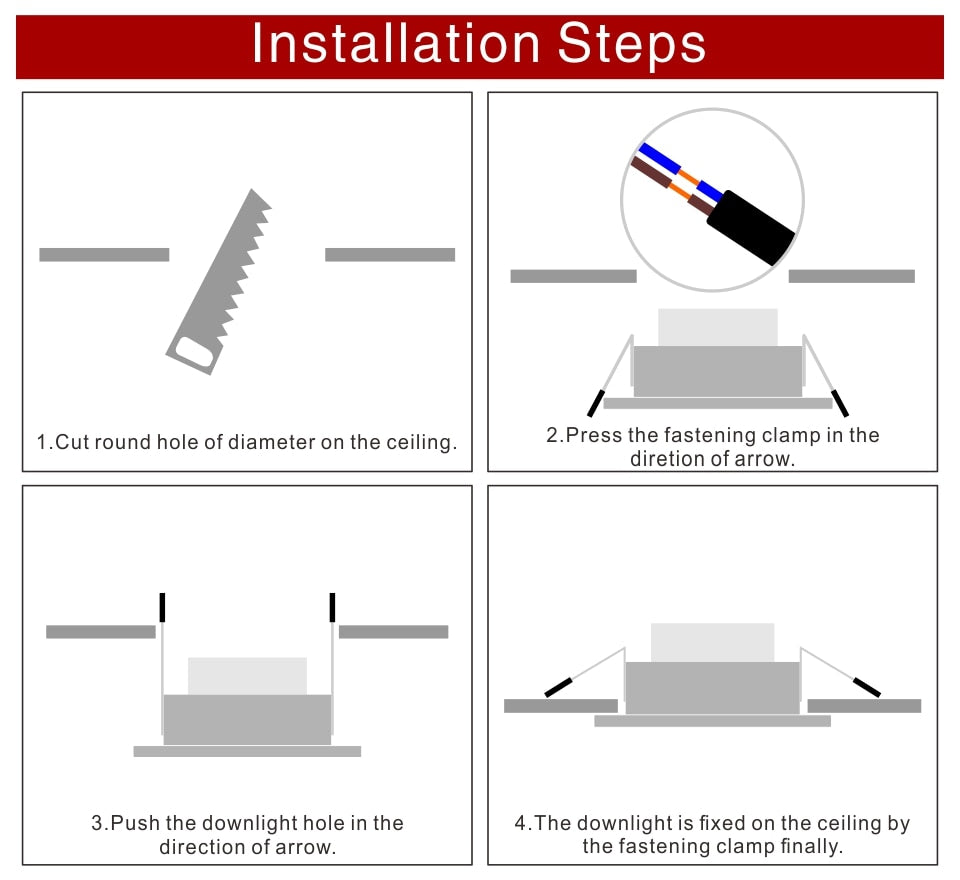 Installation Steps

1.Cut round hole of diameter on the ceiling.

2.Press the fastening clamp in the diretion of arrow.

3.Push the downlight hole in the direction of arrow.

4.The downlight is fixed on the ceiling by the fastening clamp finally.