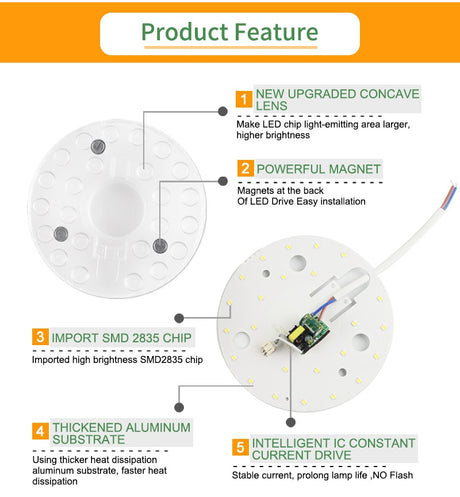 Product Feature

1 NEW UPGRADED CONCAVE LENS

Make LED chip light-emitting area larger, higher brightness

2 POWERFUL MAGNET

Magnets at the back
Of LED Drive Easy installation

3 IMPORT SMD 2835 CHIP

Imported high brightness SMD2835 chip

4 THICKENED ALUMINUM SUBSTRATE

Using thicker heat dissipation aluminum substrate, faster heat dissipation

5 INTELLIGENT IC CONSTANT CURRENT DRIVE

Stable current, prolong lamp life ,NO Flash