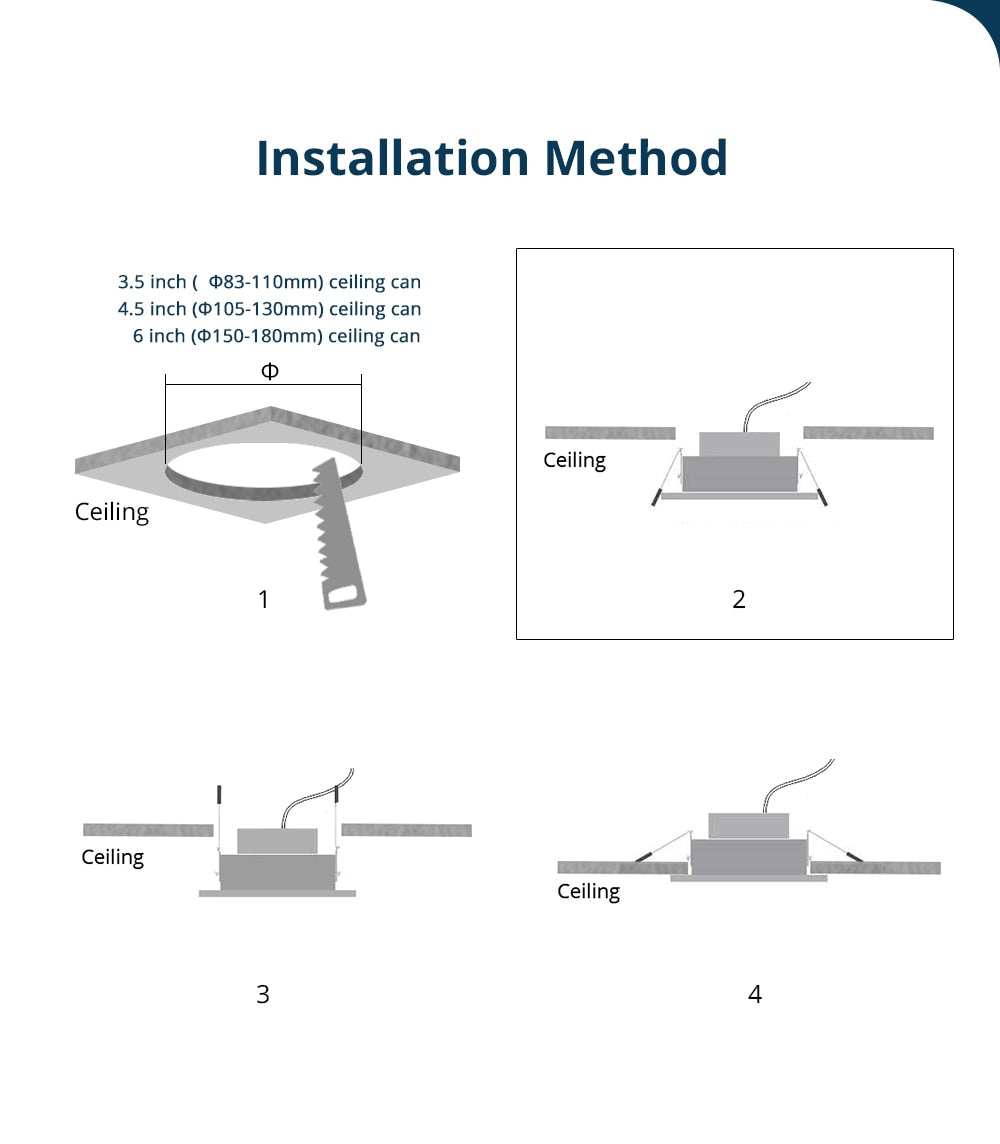 Installation Method

3.5 inch ( Φ83-110mm) ceiling can
4.5 inch (Φ105-130mm) ceiling can
6 inch (Φ150-180mm) ceiling can

Φ

Ceiling

1

Ceiling

2

Ceiling

3

Ceiling

4