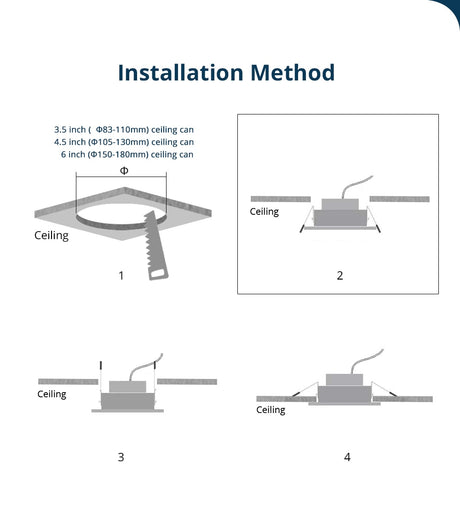 Installation Method

3.5 inch ( Φ83-110mm) ceiling can
4.5 inch (Φ105-130mm) ceiling can
6 inch (Φ150-180mm) ceiling can

Φ

Ceiling

1

Ceiling

2

Ceiling

3

Ceiling

4