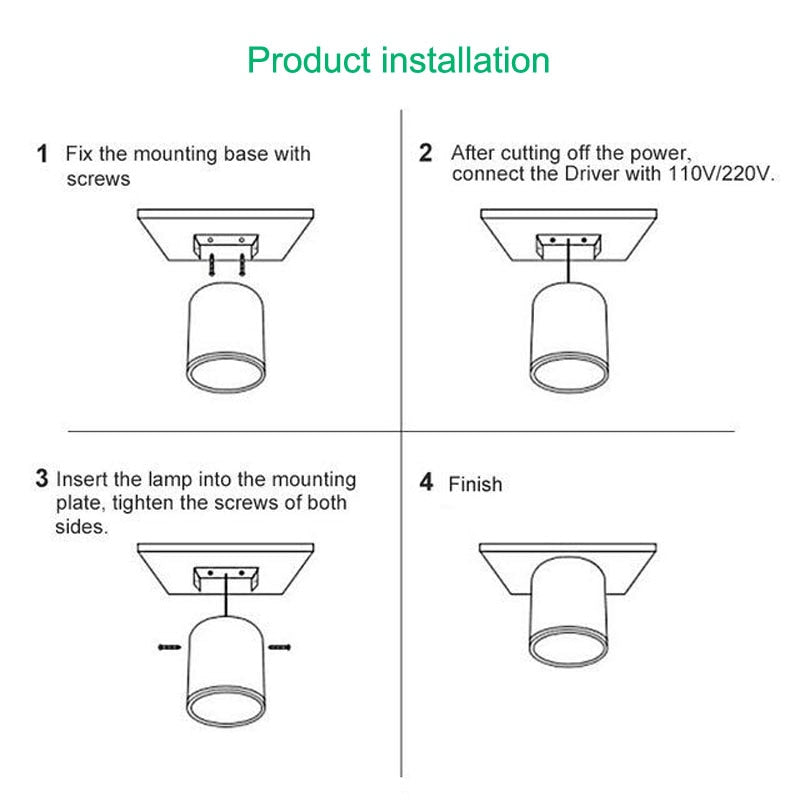 Product installation

1 Fix the mounting base with screws

2 After cutting off the power, connect the Driver with 110V/220V.

3 Insert the lamp into the mounting plate, tighten the screws of both sides.

4 Finish