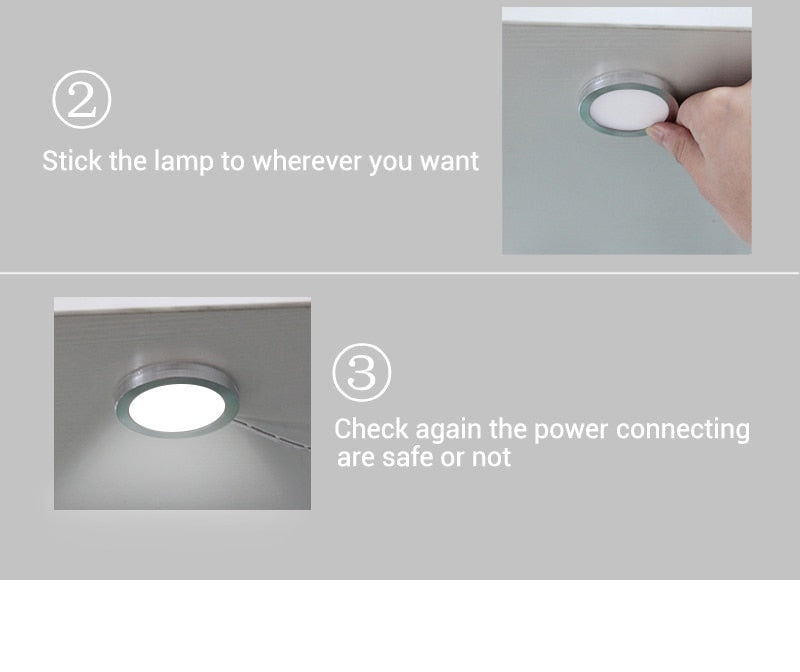 ②

Stick the lamp to wherever you want

③

Check again the power connecting are safe or not