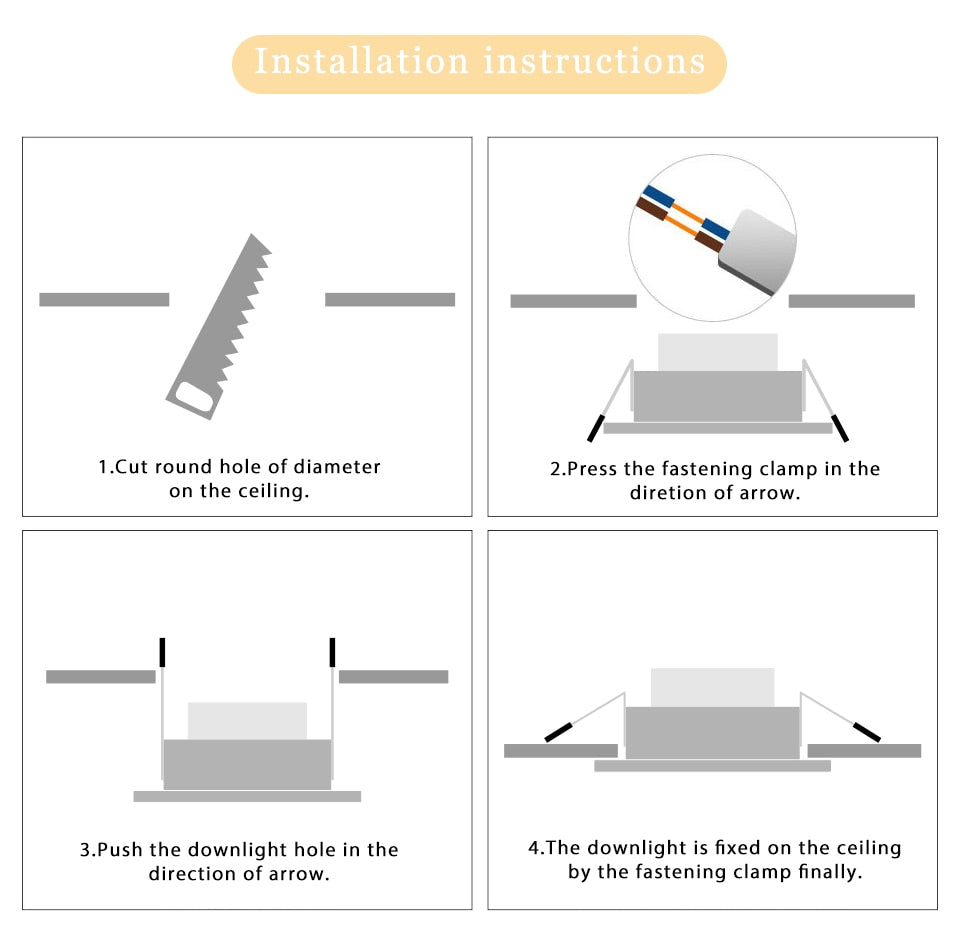 Installation instructions

1.Cut round hole of diameter on the ceiling.

2.Press the fastening clamp in the diretion of arrow.

3.Push the downlight hole in the direction of arrow.

4.The downlight is fixed on the ceiling by the fastening clamp finally.