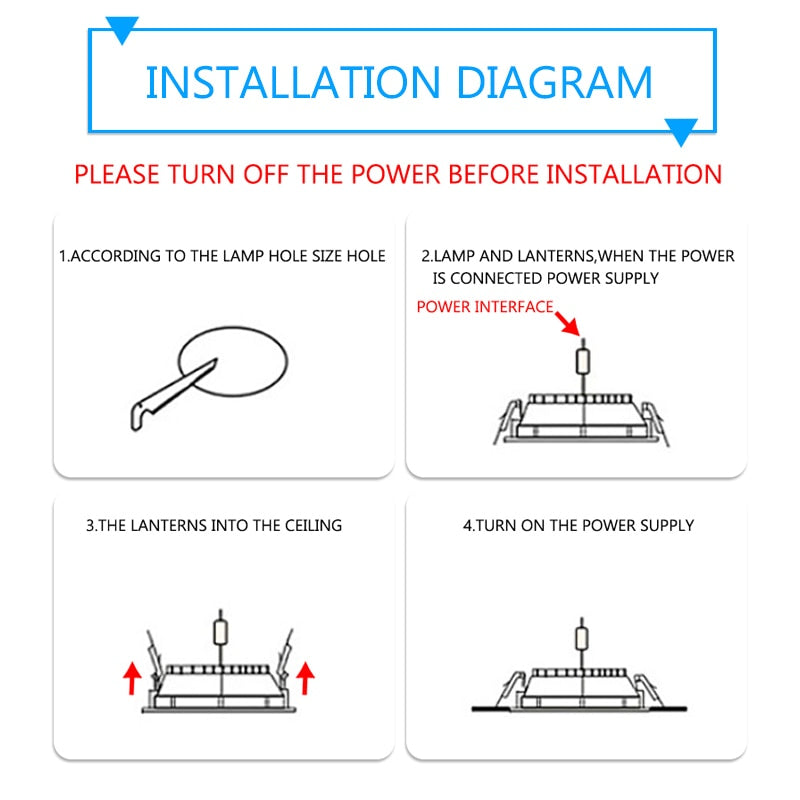 INSTALLATION DIAGRAM

PLEASE TURN OFF THE POWER BEFORE INSTALLATION

1.ACCORDING TO THE LAMP HOLE SIZE HOLE

2.LAMP AND LANTERNS,WHEN THE POWER IS CONNECTED POWER SUPPLY

POWER INTERFACE

3.THE LANTERNS INTO THE CEILING

4.TURN ON THE POWER SUPPLY