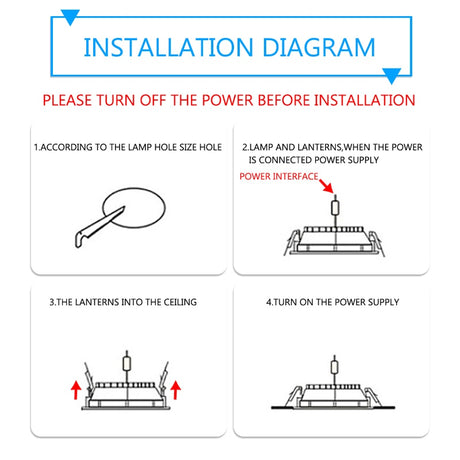 INSTALLATION DIAGRAM

PLEASE TURN OFF THE POWER BEFORE INSTALLATION

1.ACCORDING TO THE LAMP HOLE SIZE HOLE

2.LAMP AND LANTERNS,WHEN THE POWER IS CONNECTED POWER SUPPLY

POWER INTERFACE

3.THE LANTERNS INTO THE CEILING

4.TURN ON THE POWER SUPPLY