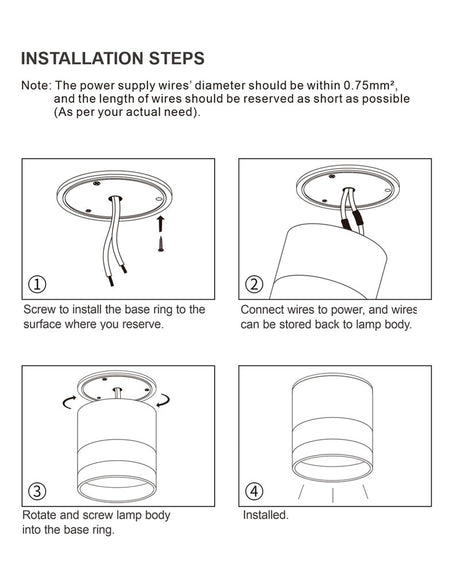 INSTALLATION STEPS

Note: The power supply wires' diameter should be within 0.75mm², and the length of wires should be reserved as short as possible (As per your actual need).

①

Screw to install the base ring to the surface where you reserve.

②

Connect wires to power, and wires can be stored back to lamp body.

③

Rotate and screw lamp body into the base ring.

④

Installed.