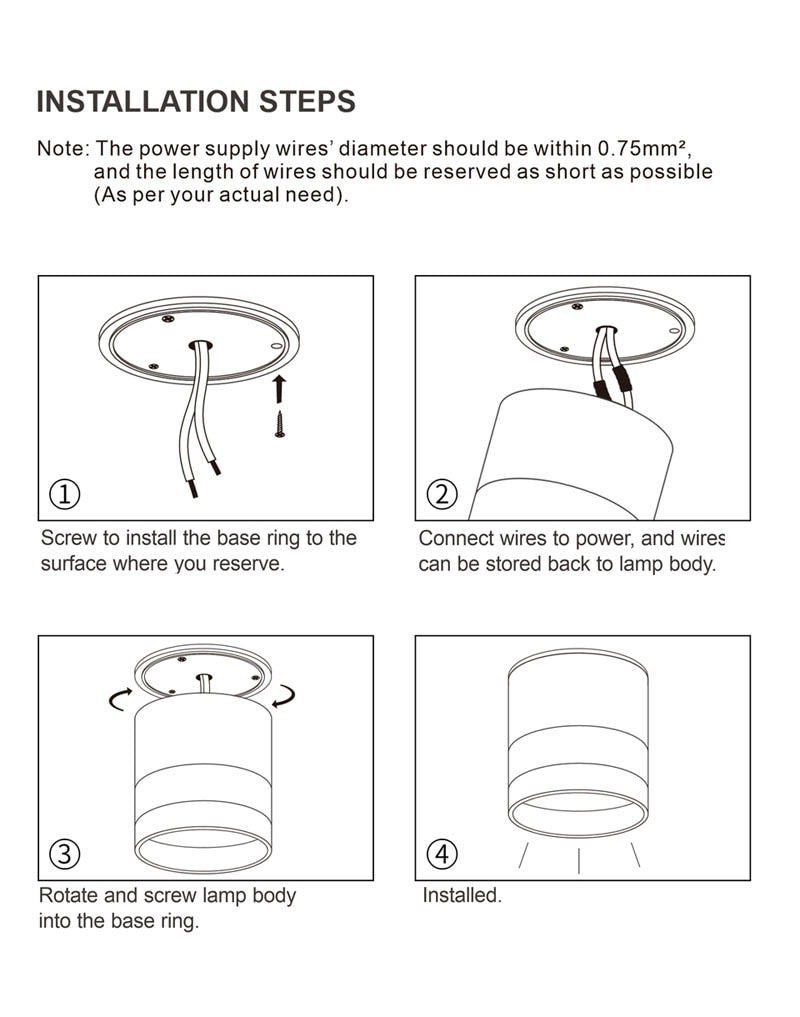 INSTALLATION STEPS

Note: The power supply wires' diameter should be within 0.75mm², and the length of wires should be reserved as short as possible (As per your actual need).

①

Screw to install the base ring to the surface where you reserve.

②

Connect wires to power, and wires can be stored back to lamp body.

③

Rotate and screw lamp body into the base ring.

④

Installed.