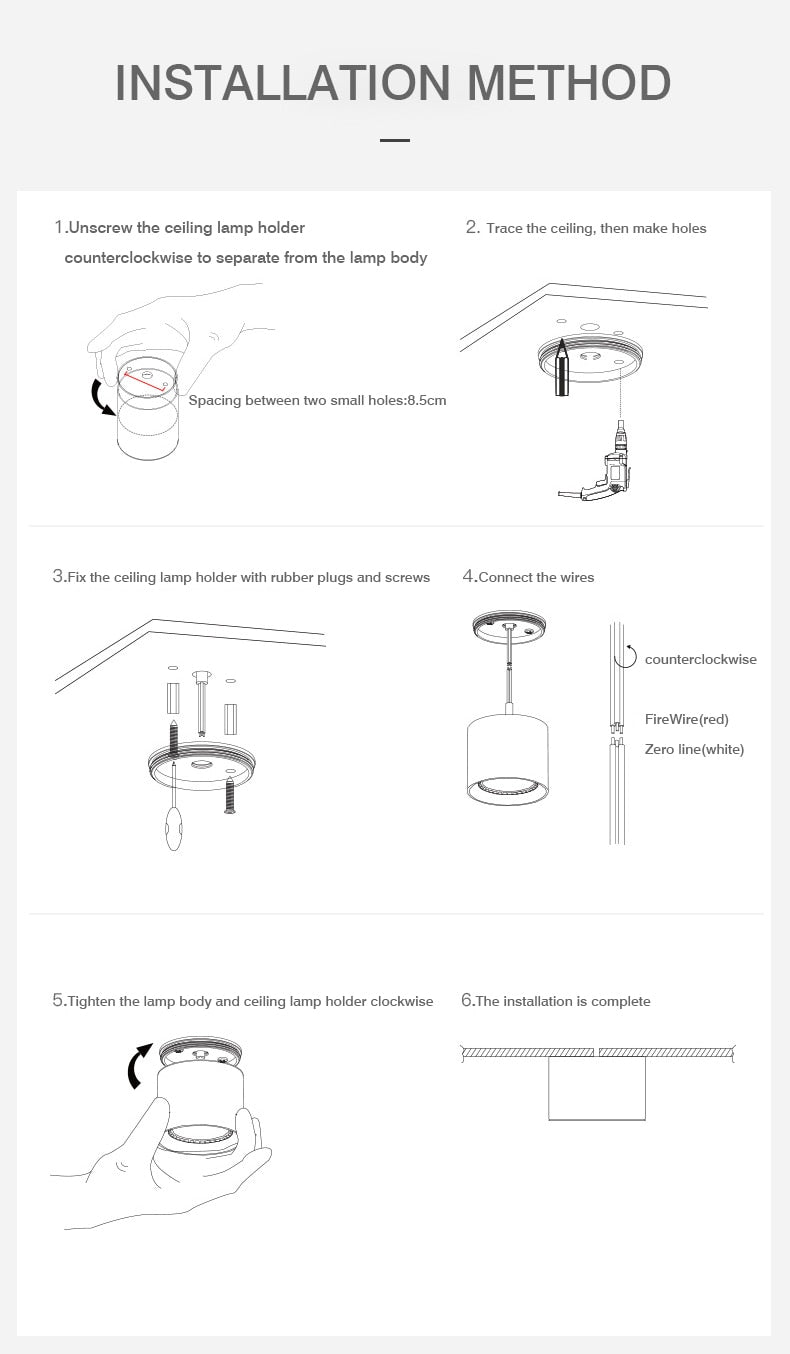 INSTALLATION METHOD

1.Unscrew the ceiling lamp holder counterclockwise to separate from the lamp body

Spacing between two small holes:8.5cm

2. Trace the ceiling, then make holes

3.Fix the ceiling lamp holder with rubber plugs and screws

4.Connect the wires

counterclockwise

FireWire(red)

Zero line(white)

5.Tighten the lamp body and ceiling lamp holder clockwise

6.The installation is complete