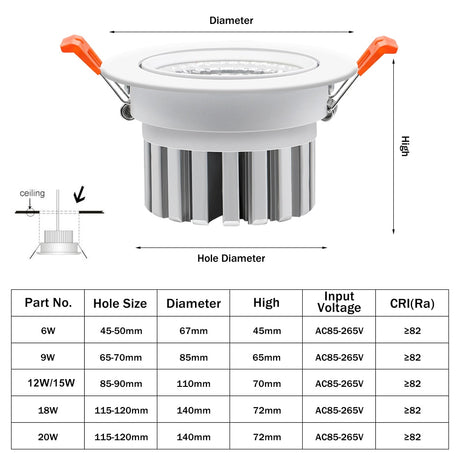 Diameter

High

ceiling

Hole Diameter

| Part No. | Hole Size | Diameter | High | Input Voltage | CRI(Ra) |
|---|---|---|---|---|---|
| 6W | 45-50mm | 67mm | 45mm | AC85-265V | ≥82 |
| 9W | 65-70mm | 85mm | 65mm | AC85-265V | ≥82 |
| 12W/15W | 85-90mm | 110mm | 70mm | AC85-265V | ≥82 |
| 18W | 115-120mm | 140mm | 72mm | AC85-265V | ≥82 |
| 20W | 115-120mm | 140mm | 72mm | AC85-265V | ≥82 |