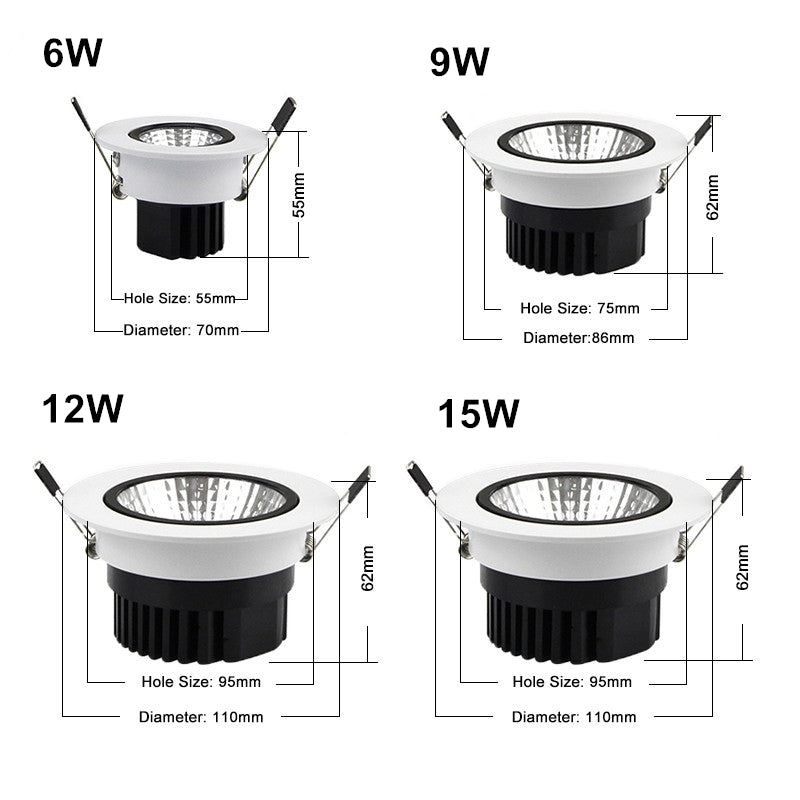 6W

55mm

Hole Size: 55mm

Diameter: 70mm

9W

62mm

Hole Size: 75mm

Diameter:86mm

12W

62mm

Hole Size: 95mm

Diameter: 110mm

15W

62mm

Hole Size: 95mm

Diameter: 110mm