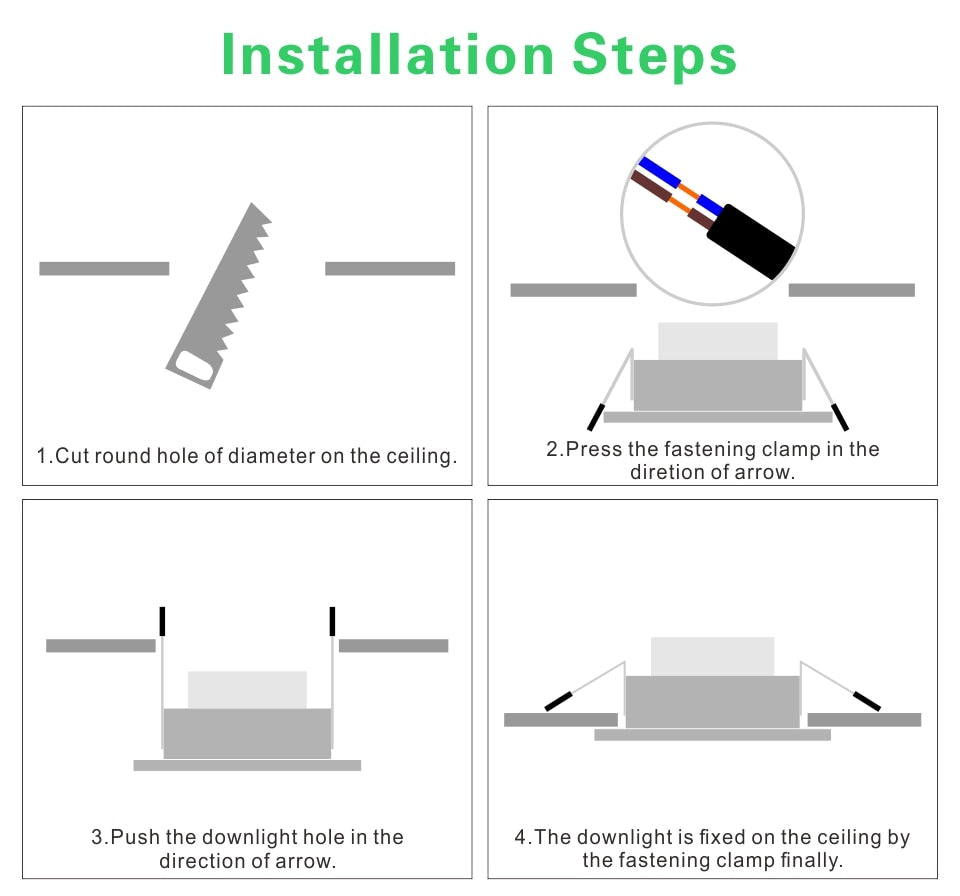 Installation Steps

1.Cut round hole of diameter on the ceiling.

2.Press the fastening clamp in the diretion of arrow.

3.Push the downlight hole in the direction of arrow.

4.The downlight is fixed on the ceiling by the fastening clamp finally.