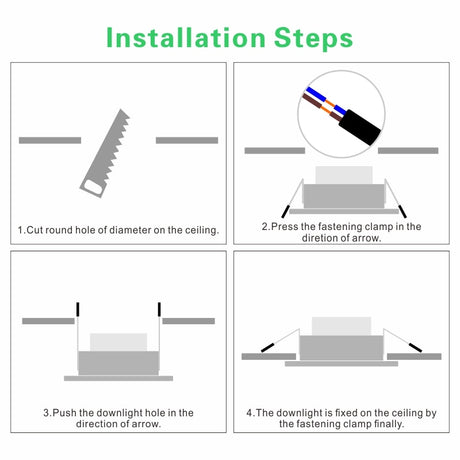 Installation Steps

1.Cut round hole of diameter on the ceiling.

2.Press the fastening clamp in the diretion of arrow.

3.Push the downlight hole in the direction of arrow.

4.The downlight is fixed on the ceiling by the fastening clamp finally.