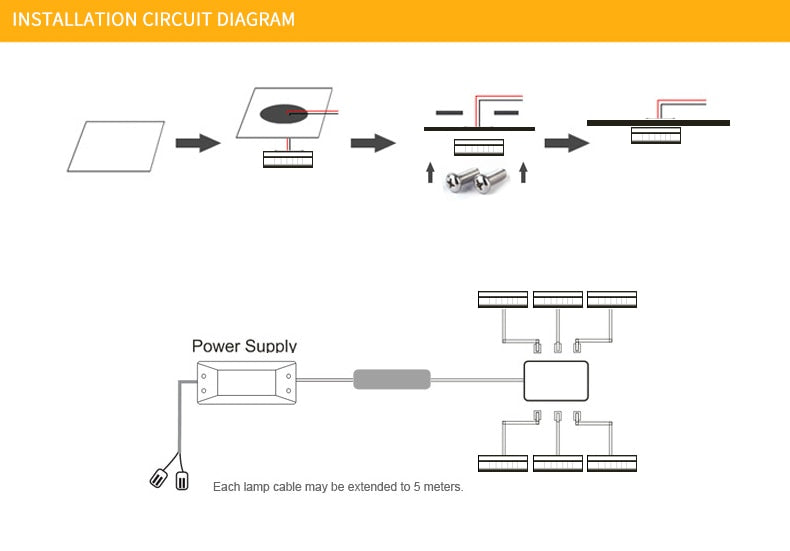 INSTALLATION CIRCUIT DIAGRAM

Power Supply

Each lamp cable may be extended to 5 meters.