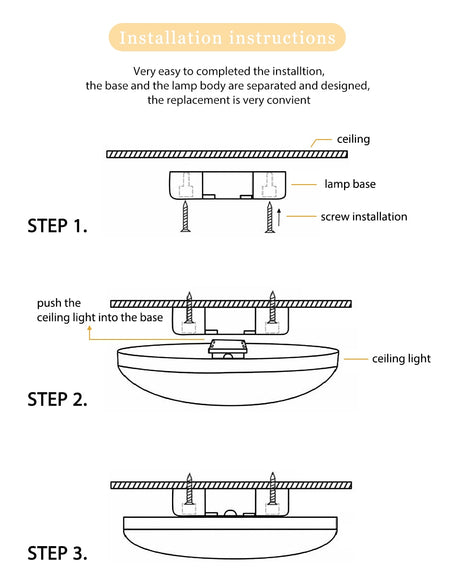 Installation instructions

Very easy to completed the installtion,
the base and the lamp body are separated and designed,
the replacement is very convient

ceiling

lamp base

screw installation

STEP 1.

push the ceiling light into the base

ceiling light

STEP 2.

STEP 3.