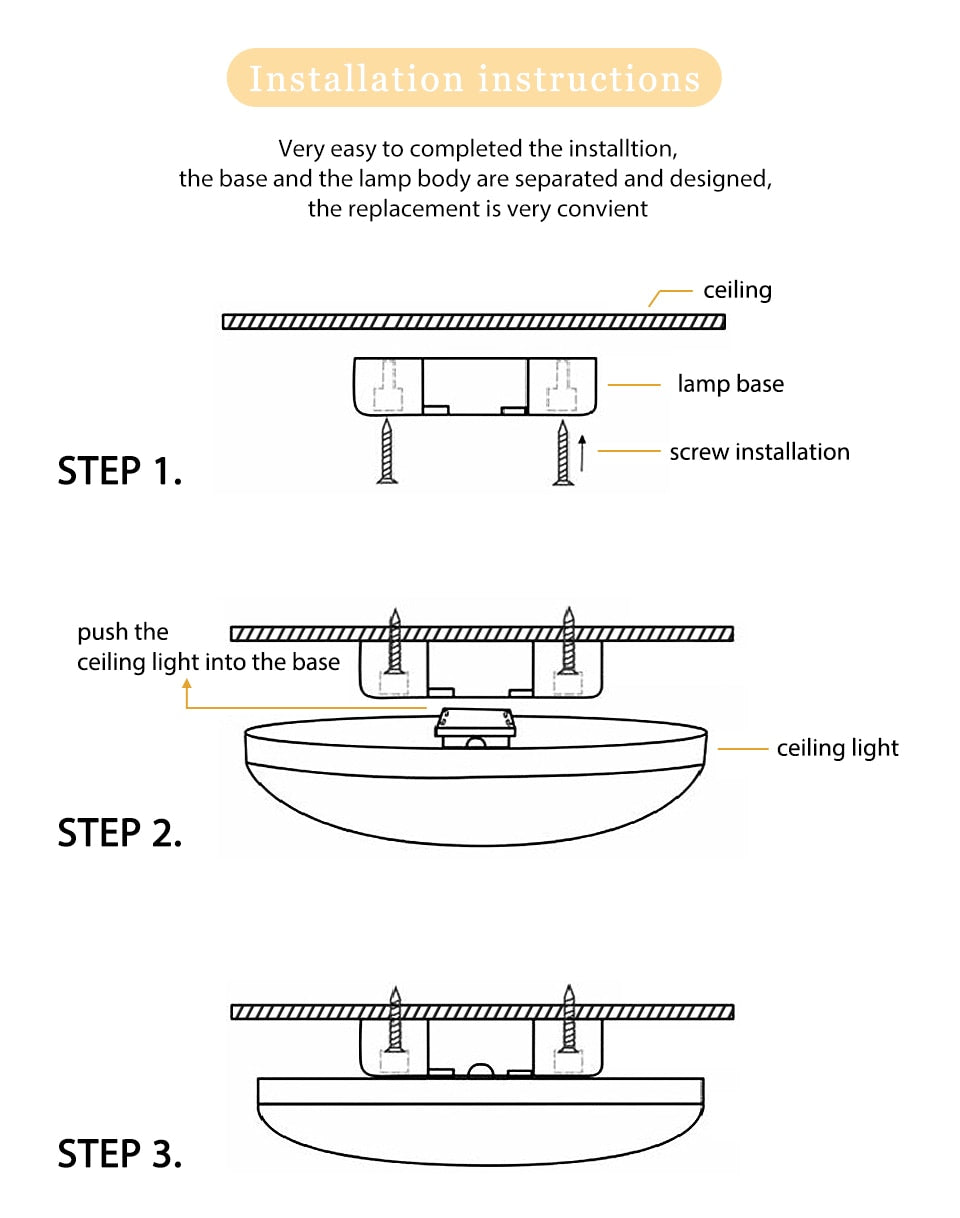 Installation instructions

Very easy to completed the installtion, the base and the lamp body are separated and designed, the replacement is very convient

ceiling

lamp base

screw installation

STEP 1.

push the ceiling light into the base

ceiling light

STEP 2.

STEP 3.