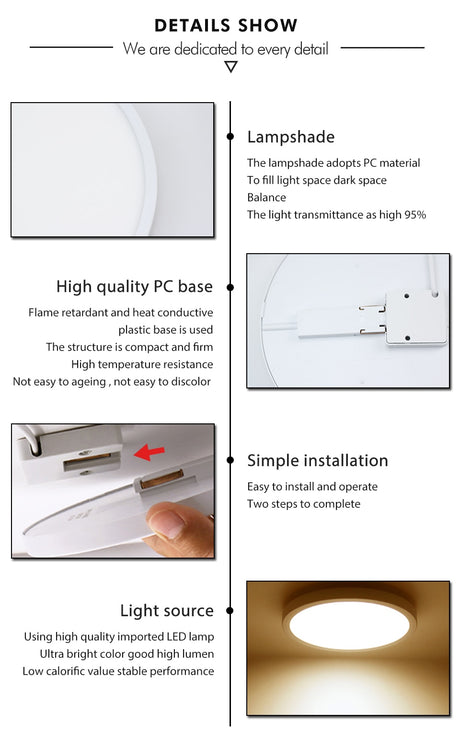 DETAILS SHOW

We are dedicated to every detail

Lampshade

The lampshade adopts PC material
To fill light space dark space
Balance
The light transmittance as high 95%

High quality PC base

Flame retardant and heat conductive plastic base is used
The structure is compact and firm
High temperature resistance
Not easy to ageing , not easy to discolor

Simple installation

Easy to install and operate
Two steps to complete

Light source

Using high quality imported LED lamp
Ultra bright color good high lumen
Low calorific value stable performance