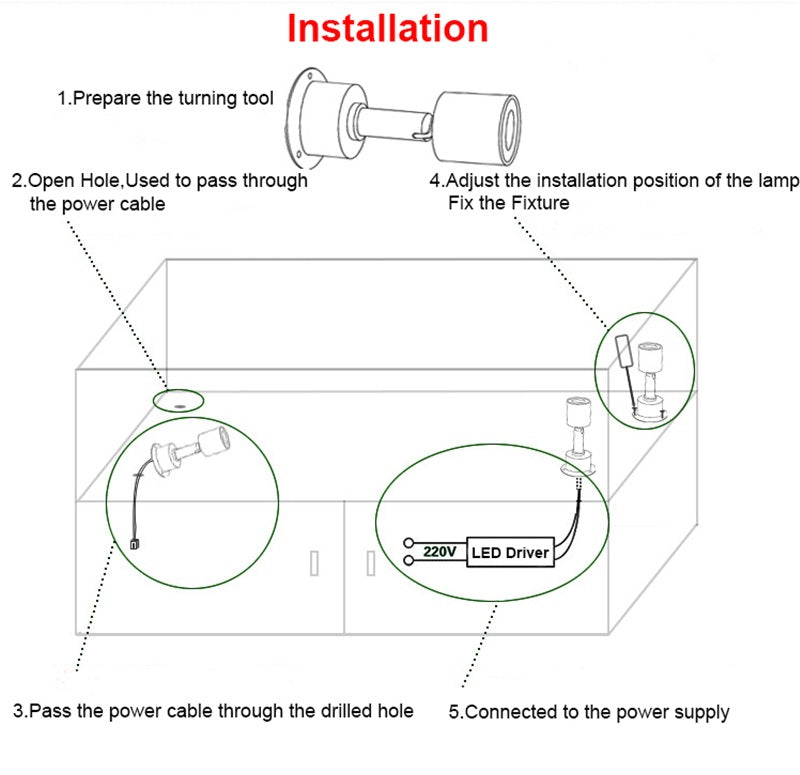 Installation

1.Prepare the turning tool

2.Open Hole,Used to pass through the power cable

4.Adjust the installation position of the lamp Fix the Fixture

220V

LED Driver

3.Pass the power cable through the drilled hole

5.Connected to the power supply