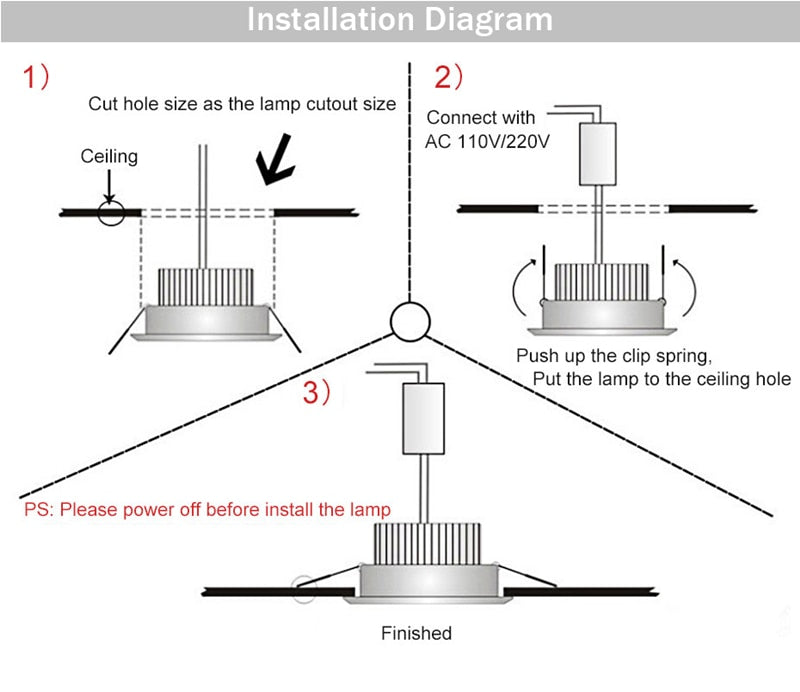 Installation Diagram

1)

Cut hole size as the lamp cutout size

Ceiling

2)

Connect with AC 110V/220V

Push up the clip spring, Put the lamp to the ceiling hole

3)

PS: Please power off before install the lamp

Finished