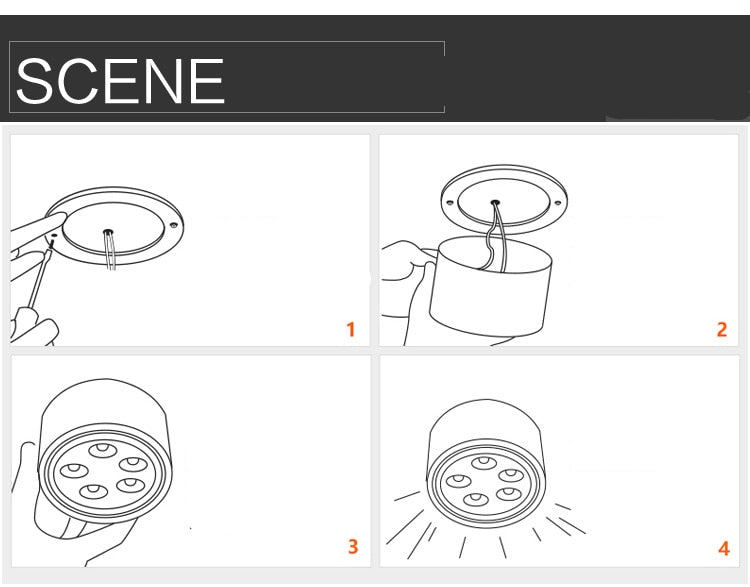 SCENE

1

2

3

4