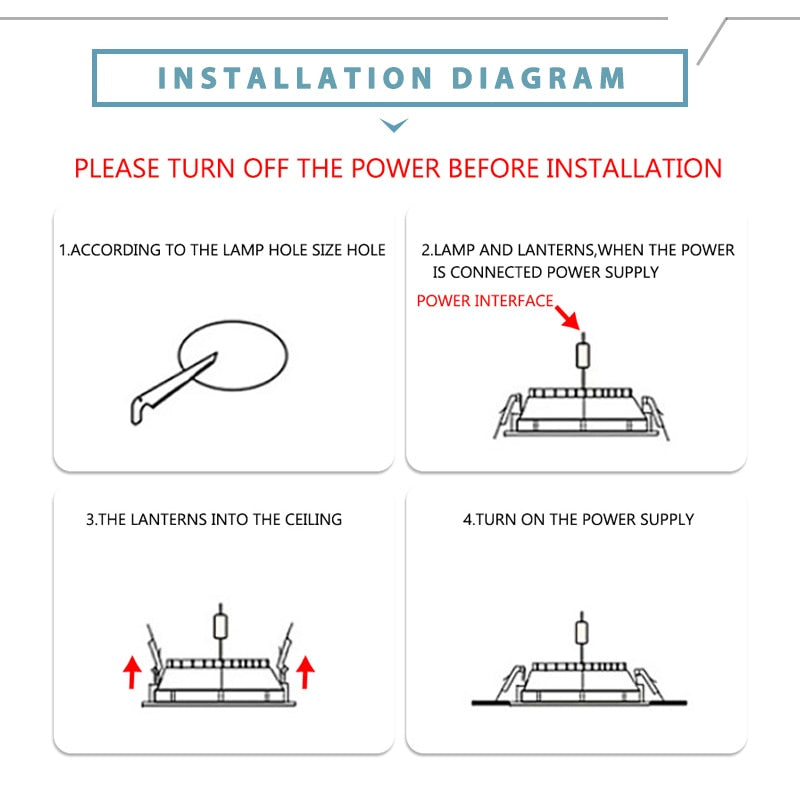 INSTALLATION DIAGRAM

PLEASE TURN OFF THE POWER BEFORE INSTALLATION

1.ACCORDING TO THE LAMP HOLE SIZE HOLE

2.LAMP AND LANTERNS,WHEN THE POWER IS CONNECTED POWER SUPPLY

POWER INTERFACE

3.THE LANTERNS INTO THE CEILING

4.TURN ON THE POWER SUPPLY