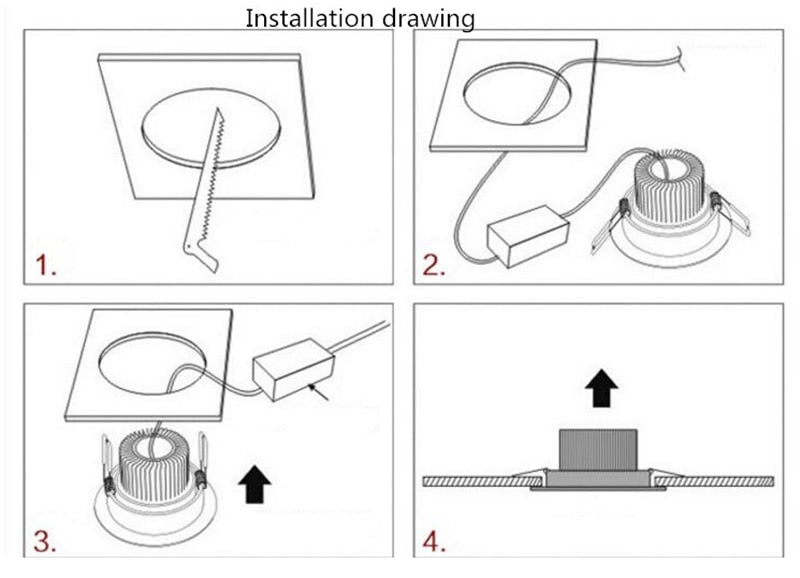 Installation drawing

1.

2.

3.

4.