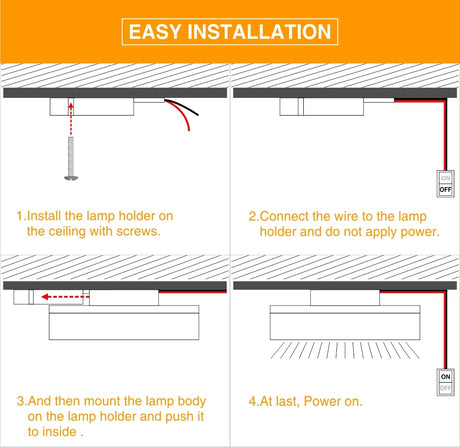 EASY INSTALLATION

ON
OFF

1.Install the lamp holder on the ceiling with screws.

2.Connect the wire to the lamp holder and do not apply power.

ON
OFF

3.And then mount the lamp body on the lamp holder and push it to inside .

4.At last, Power on.