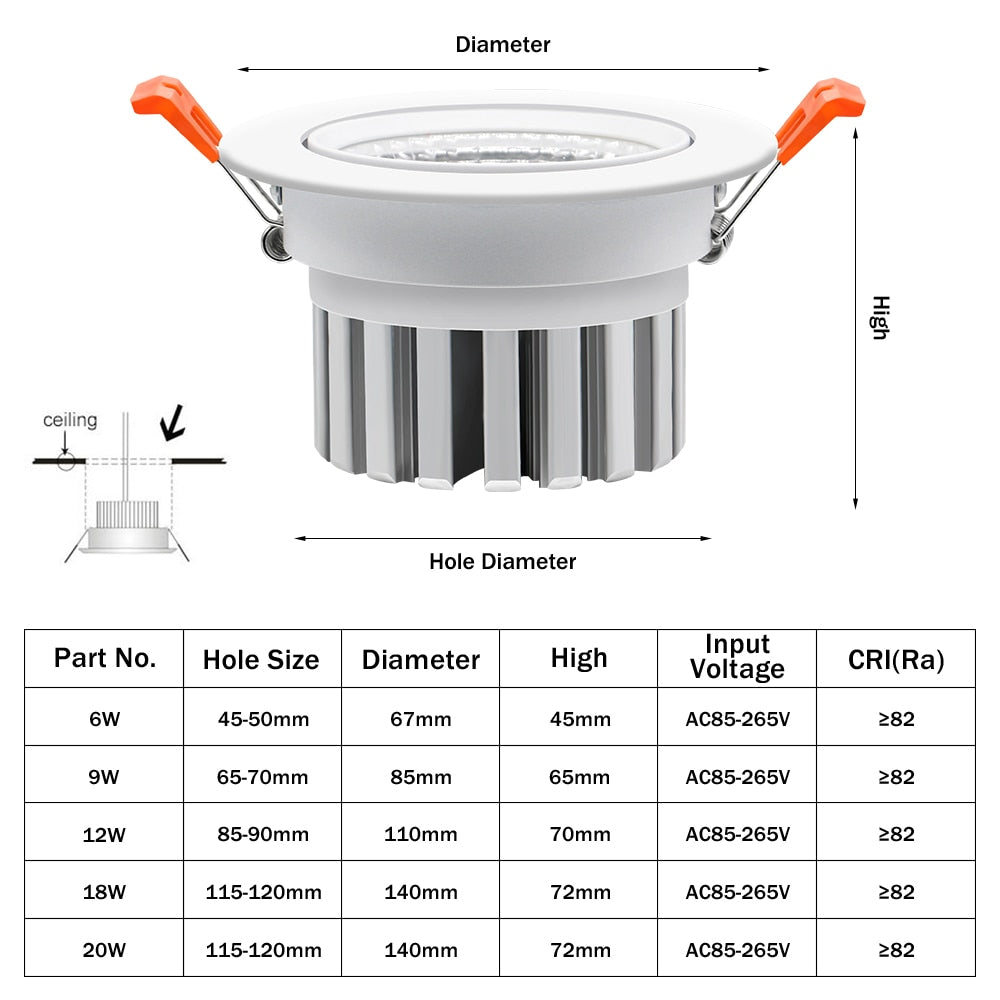 Diameter

High

ceiling

Hole Diameter

| Part No. | Hole Size | Diameter | High | Input Voltage | CRI(Ra) |
|---|---|---|---|---|---|
| 6W | 45-50mm | 67mm | 45mm | AC85-265V | ≥82 |
| 9W | 65-70mm | 85mm | 65mm | AC85-265V | ≥82 |
| 12W | 85-90mm | 110mm | 70mm | AC85-265V | ≥82 |
| 18W | 115-120mm | 140mm | 72mm | AC85-265V | ≥82 |
| 20W | 115-120mm | 140mm | 72mm | AC85-265V | ≥82 |