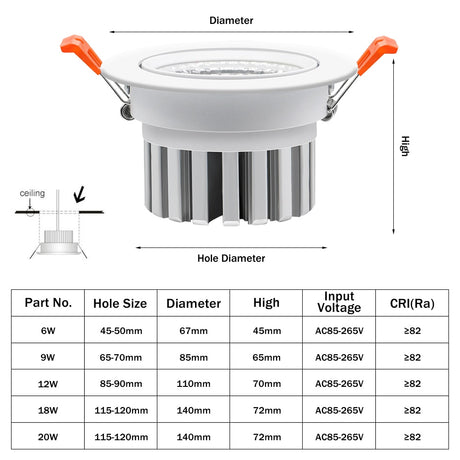 Diameter

High

ceiling

Hole Diameter

| Part No. | Hole Size | Diameter | High | Input Voltage | CRI(Ra) |
|---|---|---|---|---|---|
| 6W | 45-50mm | 67mm | 45mm | AC85-265V | ≥82 |
| 9W | 65-70mm | 85mm | 65mm | AC85-265V | ≥82 |
| 12W | 85-90mm | 110mm | 70mm | AC85-265V | ≥82 |
| 18W | 115-120mm | 140mm | 72mm | AC85-265V | ≥82 |
| 20W | 115-120mm | 140mm | 72mm | AC85-265V | ≥82 |