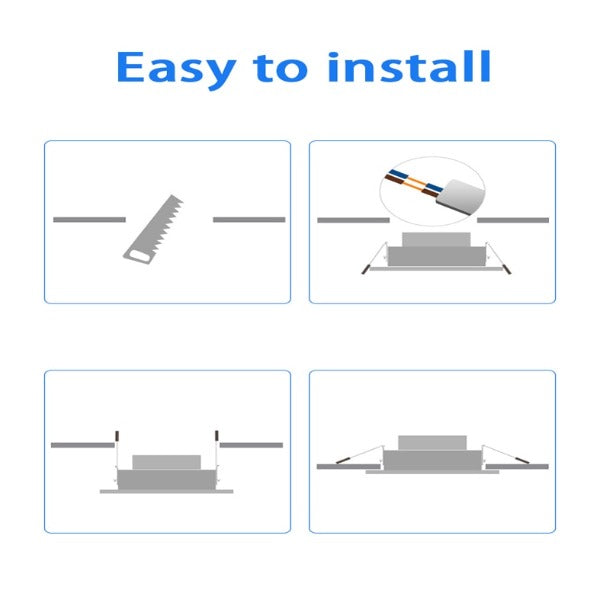 Easy to install