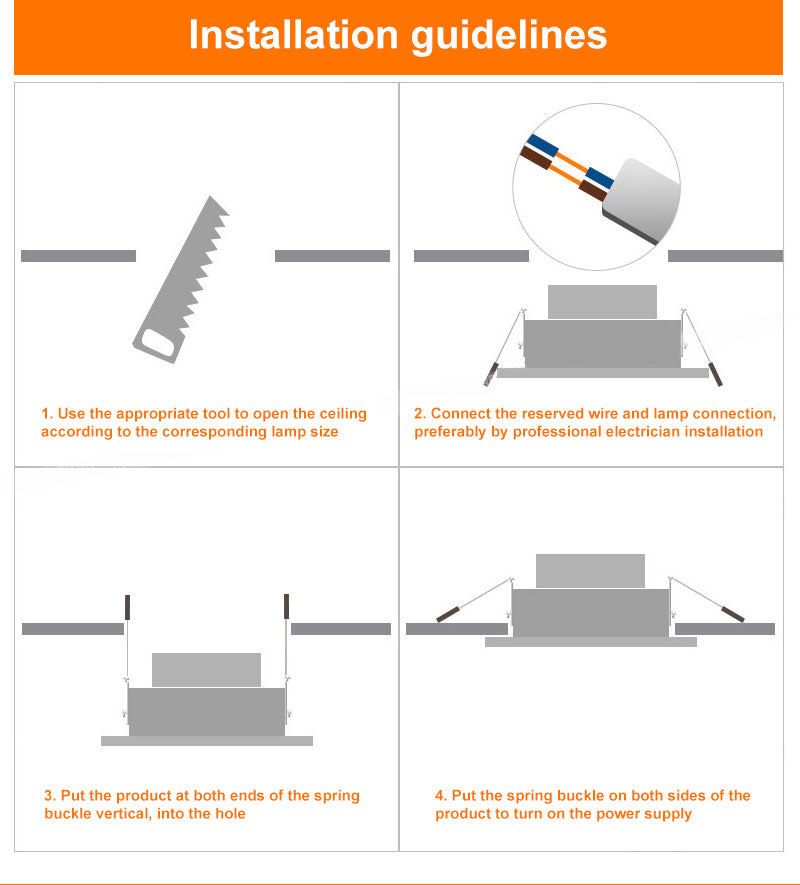 Installation guidelines

1. Use the appropriate tool to open the ceiling according to the corresponding lamp size

2. Connect the reserved wire and lamp connection, preferably by professional electrician installation

3. Put the product at both ends of the spring buckle vertical, into the hole

4. Put the spring buckle on both sides of the product to turn on the power supply