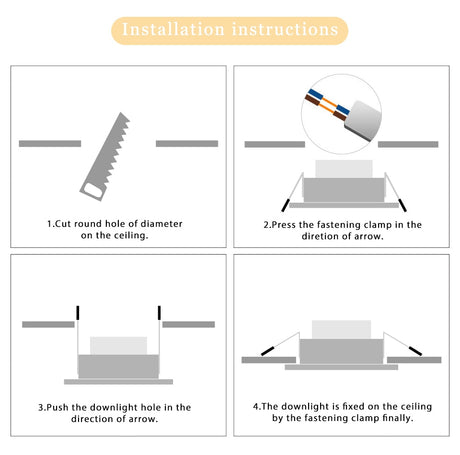 Installation instructions

1.Cut round hole of diameter on the ceiling.

2.Press the fastening clamp in the diretion of arrow.

3.Push the downlight hole in the direction of arrow.

4.The downlight is fixed on the ceiling by the fastening clamp finally.