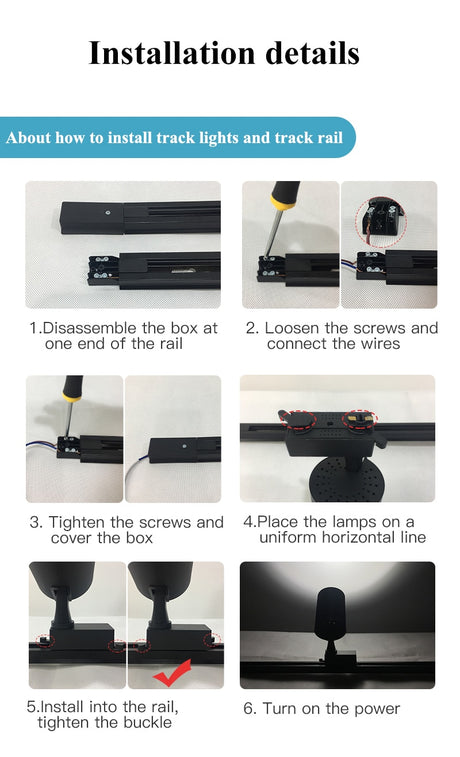 Installation details

About how to install track lights and track rail

1.Disassemble the box at one end of the rail

2. Loosen the screws and connect the wires

3. Tighten the screws and cover the box

4.Place the lamps on a uniform horizontal line

5.Install into the rail, tighten the buckle

6. Turn on the power