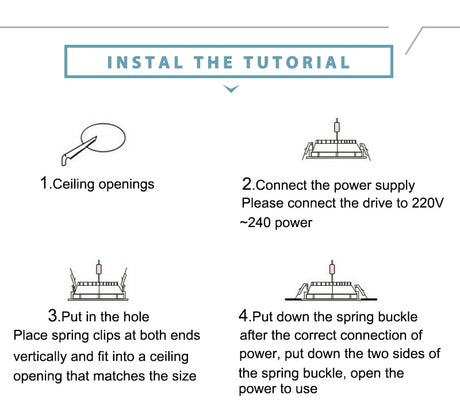 INSTAL THE TUTORIAL

1.Ceiling openings

2.Connect the power supply
Please connect the drive to 220V ~240 power

3.Put in the hole
Place spring clips at both ends vertically and fit into a ceiling opening that matches the size

4.Put down the spring buckle
after the correct connection of power, put down the two sides of the spring buckle, open the power to use