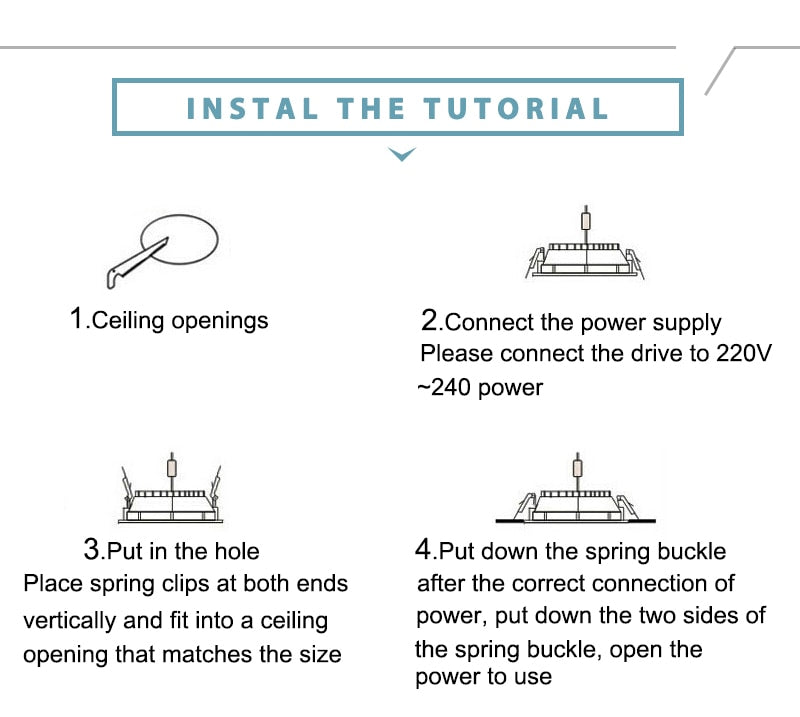 INSTAL THE TUTORIAL

1.Ceiling openings

2.Connect the power supply
Please connect the drive to 220V ~240 power

3.Put in the hole
Place spring clips at both ends vertically and fit into a ceiling opening that matches the size

4.Put down the spring buckle
after the correct connection of power, put down the two sides of the spring buckle, open the power to use