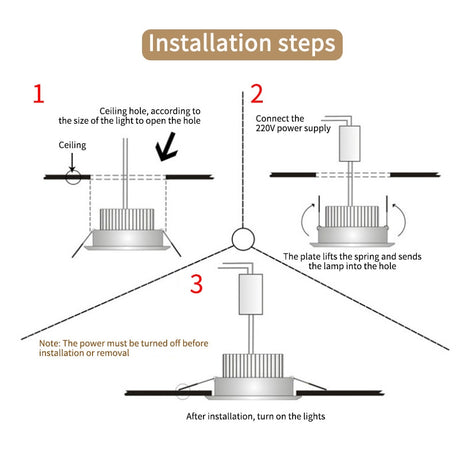 Installation steps

1

Ceiling hole, according to the size of the light to open the hole

Ceiling

2

Connect the 220V power supply

The plate lifts the spring and sends the lamp into the hole

3

Note: The power must be turned off before installation or removal

After installation, turn on the lights