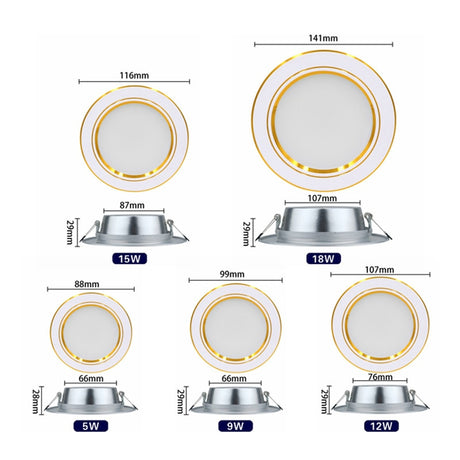 116mm

87mm

29mm

15W

141mm

107mm

29mm

18W

88mm

66mm

28mm

5W

99mm

66mm

29mm

9W

107mm

76mm

29mm

12W