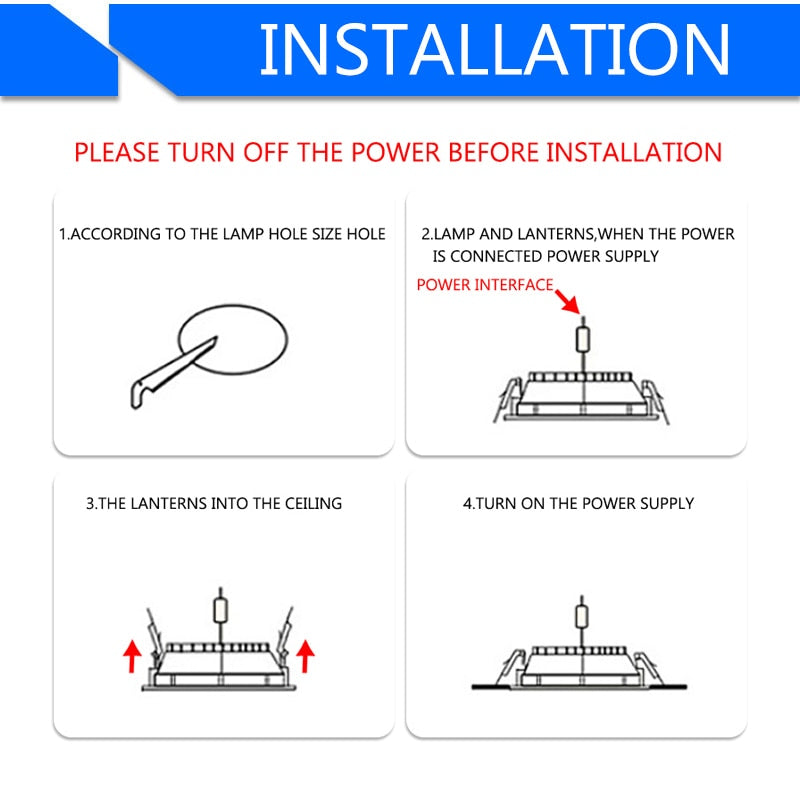 INSTALLATION

PLEASE TURN OFF THE POWER BEFORE INSTALLATION

1.ACCORDING TO THE LAMP HOLE SIZE HOLE

2.LAMP AND LANTERNS,WHEN THE POWER IS CONNECTED POWER SUPPLY

POWER INTERFACE

3.THE LANTERNS INTO THE CEILING

4.TURN ON THE POWER SUPPLY