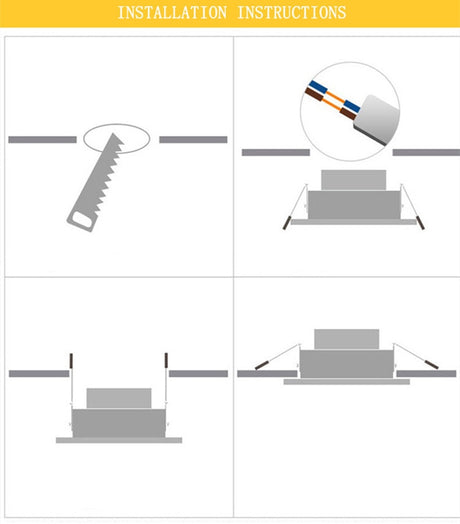 INSTALLATION INSTRUCTIONS