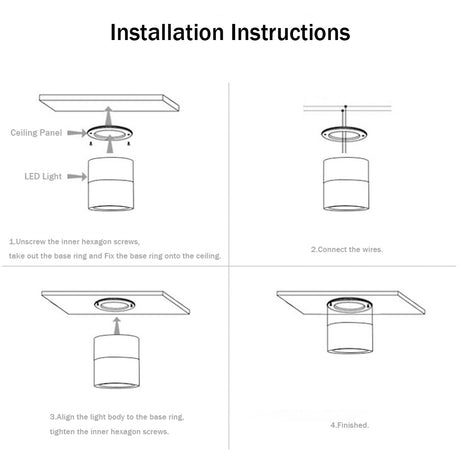 Installation Instructions

Ceiling Panel

LED Light

1.Unscrew the inner hexagon screws, take out the base ring and Fix the base ring onto the ceiling.

2.Connect the wires.

3.Align the light body to the base ring, tighten the inner hexagon screws.

4.Finished.