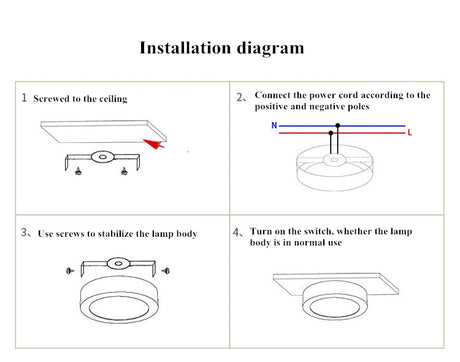 Installation diagram

1 Screwed to the ceiling

2、Connect the power cord according to the positive and negative poles

N

L

3、Use screws to stabilize the lamp body

4、Turn on the switch, whether the lamp body is in normal use