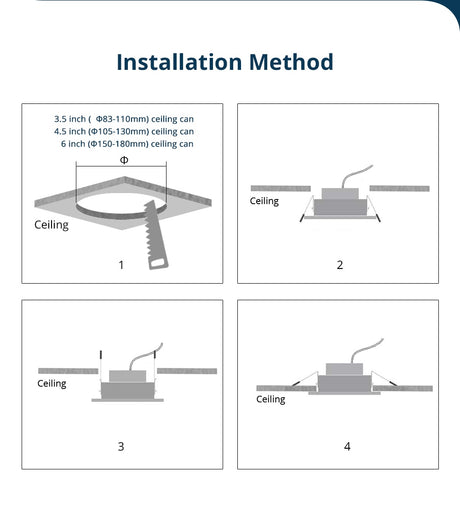 Installation Method

3.5 inch ( Φ83-110mm) ceiling can
4.5 inch (Φ105-130mm) ceiling can
6 inch (Φ150-180mm) ceiling can

Φ

Ceiling

1

Ceiling

2

Ceiling

3

Ceiling

4