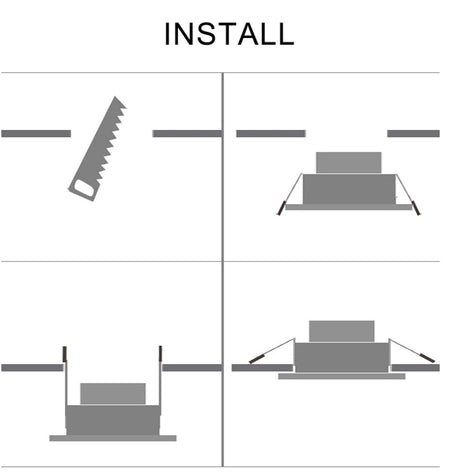 INSTALL