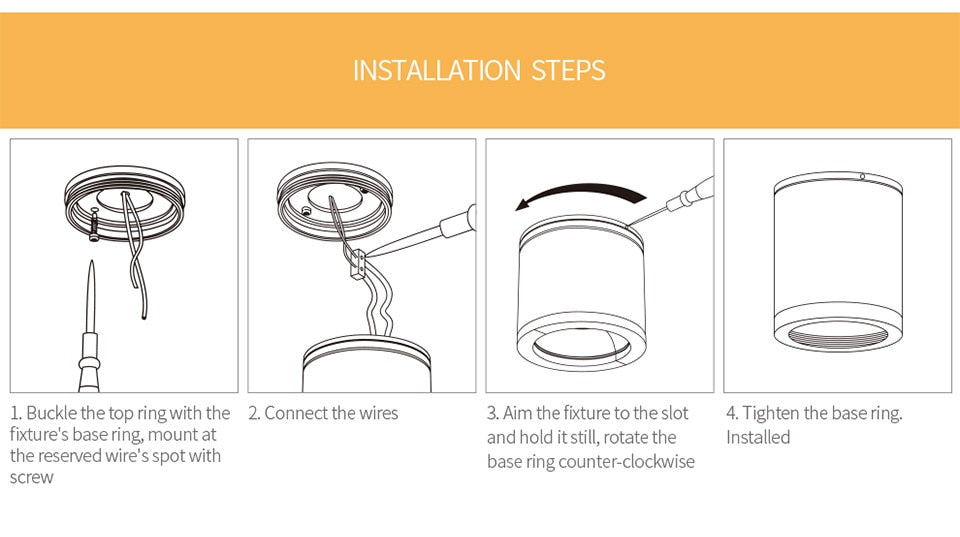 INSTALLATION STEPS

1. Buckle the top ring with the fixture's base ring, mount at the reserved wire's spot with screw

2. Connect the wires

3. Aim the fixture to the slot and hold it still, rotate the base ring counter-clockwise

4. Tighten the base ring. Installed