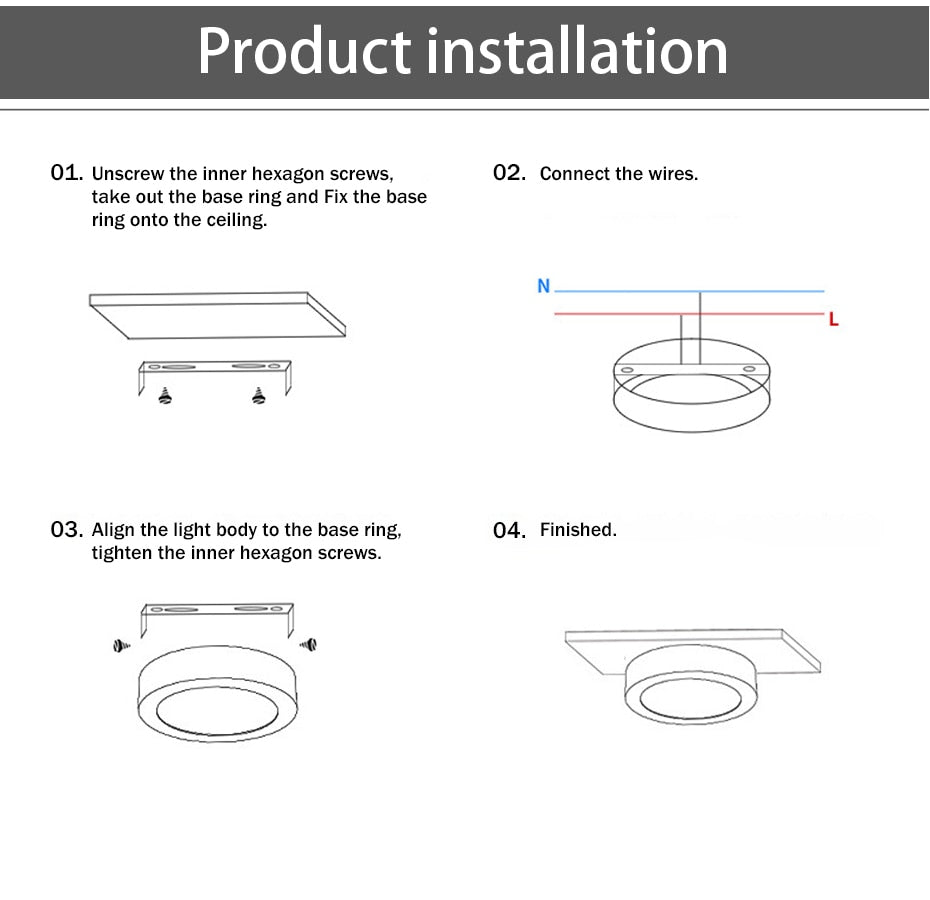 Product installation

01. Unscrew the inner hexagon screws, take out the base ring and Fix the base ring onto the ceiling.

02. Connect the wires.

N

L

03. Align the light body to the base ring, tighten the inner hexagon screws.

04. Finished.