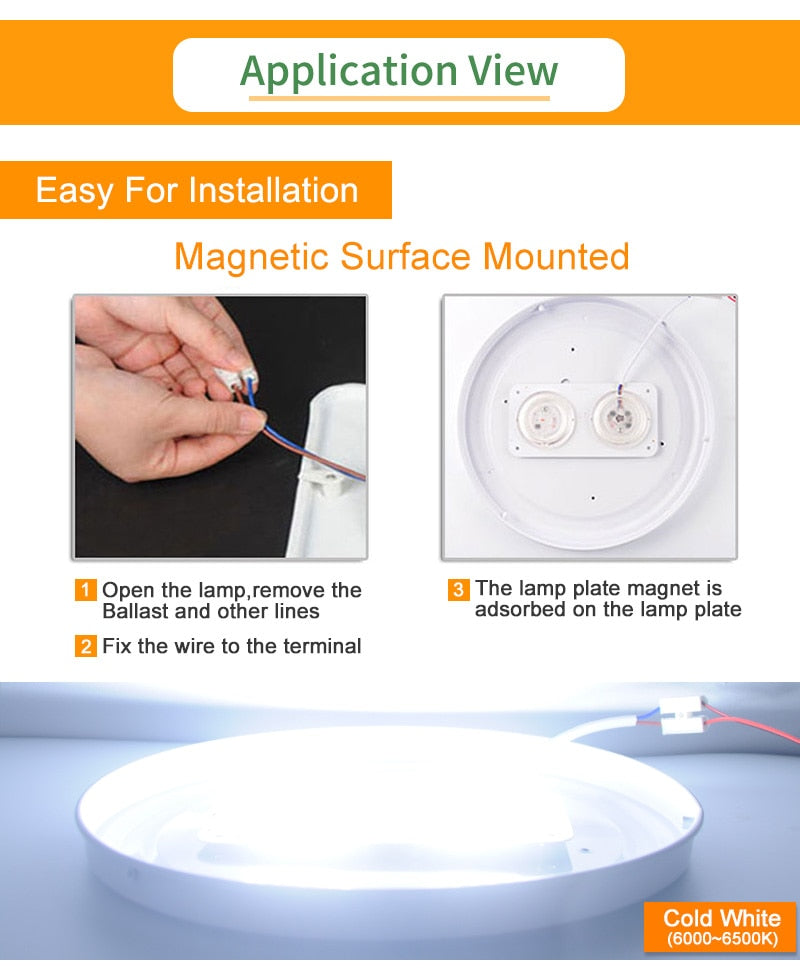 Application View

Easy For Installation

Magnetic Surface Mounted

1 Open the lamp,remove the Ballast and other lines

2 Fix the wire to the terminal

3 The lamp plate magnet is adsorbed on the lamp plate

Cold White
(6000~6500K)