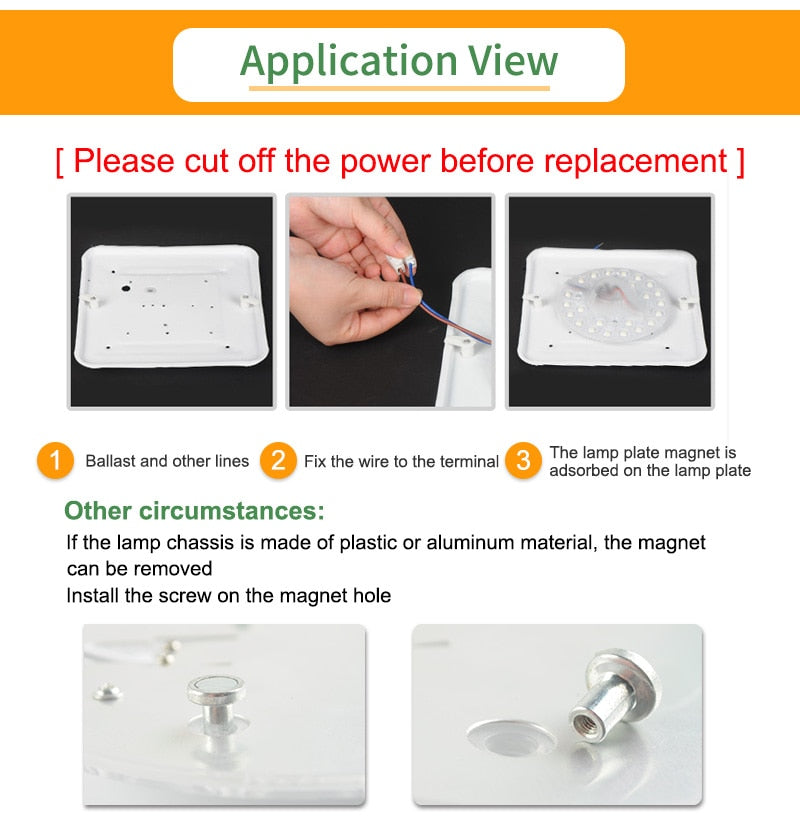 Application View

[ Please cut off the power before replacement ]

1 Ballast and other lines
2 Fix the wire to the terminal
3 The lamp plate magnet is adsorbed on the lamp plate

Other circumstances:
If the lamp chassis is made of plastic or aluminum material, the magnet can be removed
Install the screw on the magnet hole