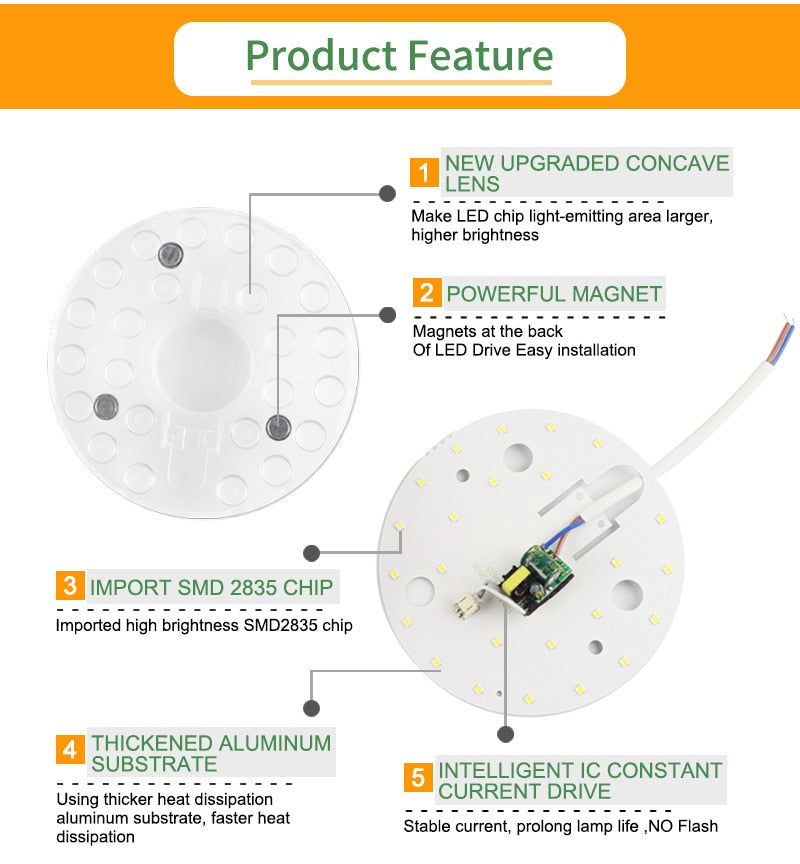 Product Feature

1 NEW UPGRADED CONCAVE LENS

Make LED chip light-emitting area larger, higher brightness

2 POWERFUL MAGNET

Magnets at the back
Of LED Drive Easy installation

3 IMPORT SMD 2835 CHIP

Imported high brightness SMD2835 chip

4 THICKENED ALUMINUM SUBSTRATE

Using thicker heat dissipation aluminum substrate, faster heat dissipation

5 INTELLIGENT IC CONSTANT CURRENT DRIVE

Stable current, prolong lamp life ,NO Flash