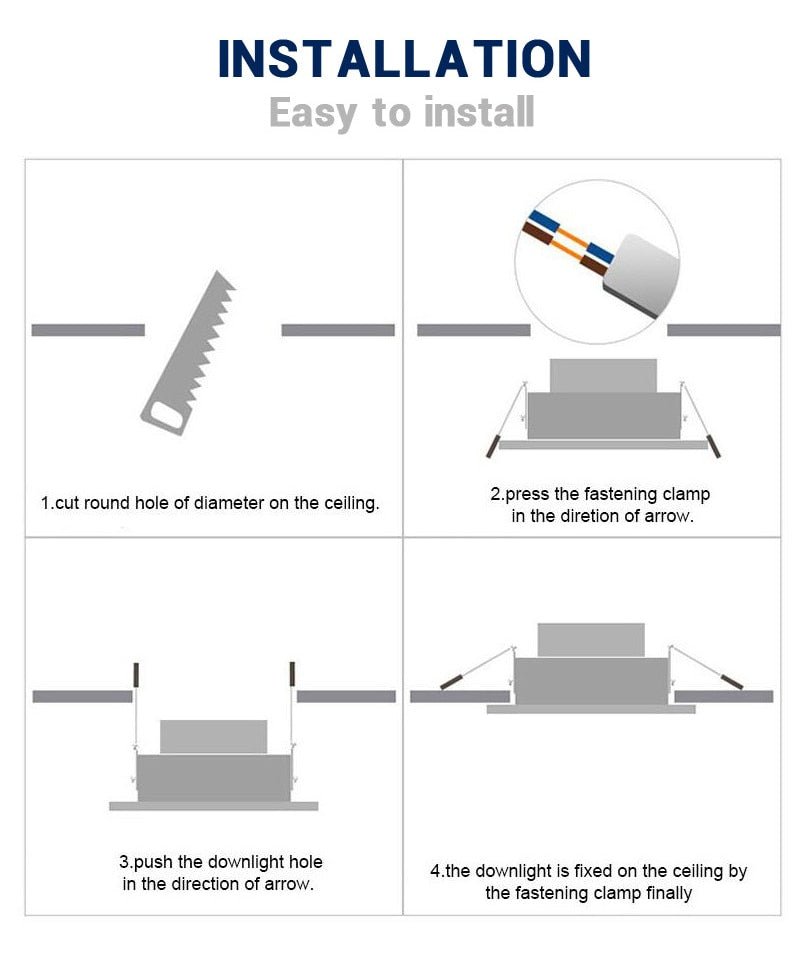 INSTALLATION
Easy to install

1.cut round hole of diameter on the ceiling.

2.press the fastening clamp in the diretion of arrow.

3.push the downlight hole in the direction of arrow.

4.the downlight is fixed on the ceiling by the fastening clamp finally