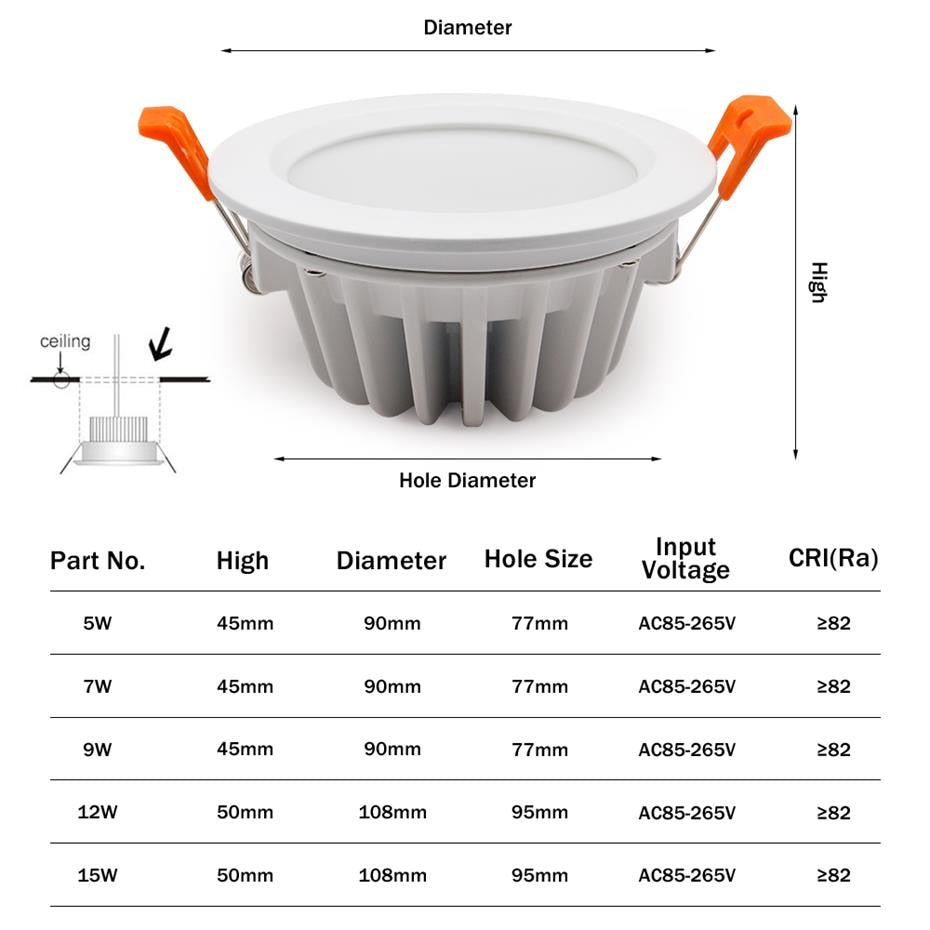 Diameter

High

ceiling

Hole Diameter

| Part No. | High | Diameter | Hole Size | Input Voltage | CRI(Ra) |
|---|---|---|---|---|---|
| 5W | 45mm | 90mm | 77mm | AC85-265V | ≥82 |
| 7W | 45mm | 90mm | 77mm | AC85-265V | ≥82 |
| 9W | 45mm | 90mm | 77mm | AC85-265V | ≥82 |
| 12W | 50mm | 108mm | 95mm | AC85-265V | ≥82 |
| 15W | 50mm | 108mm | 95mm | AC85-265V | ≥82 |