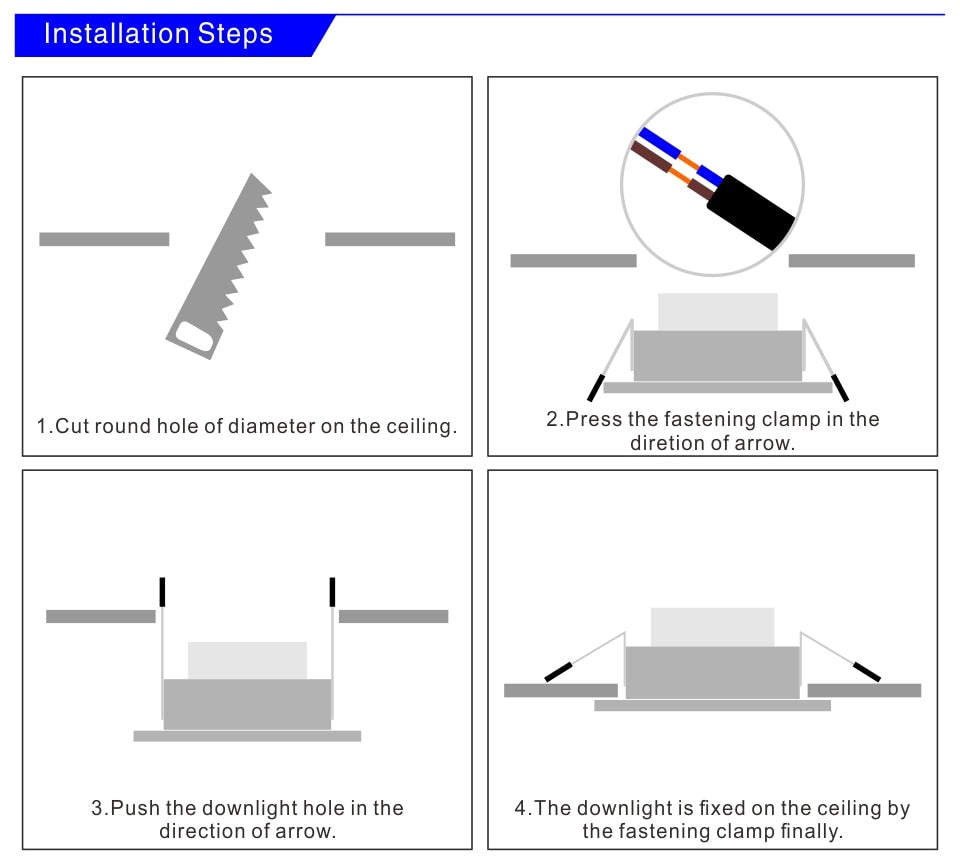 Installation Steps

1.Cut round hole of diameter on the ceiling.

2.Press the fastening clamp in the diretion of arrow.

3.Push the downlight hole in the direction of arrow.

4.The downlight is fixed on the ceiling by the fastening clamp finally.